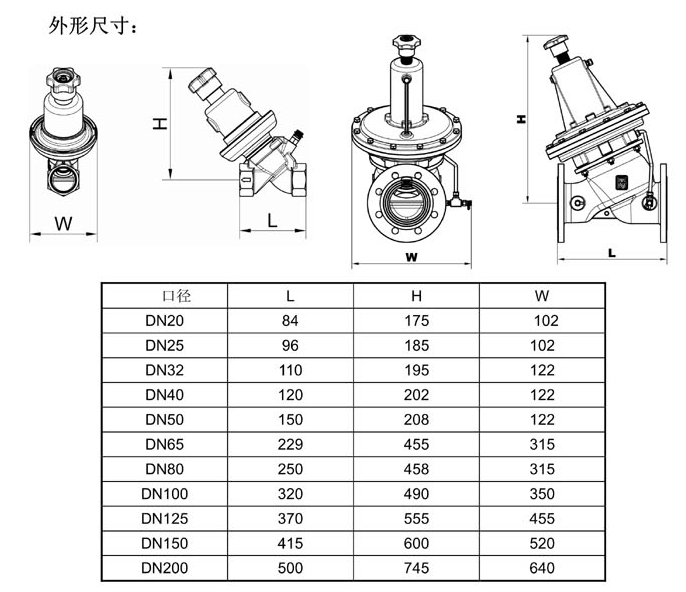 外形尺寸：

W

H

L

W

H

L

| 口径 | L | H | W |
|---|---|---|---|
| DN20 | 84 | 175 | 102 |
| DN25 | 96 | 185 | 102 |
| DN32 | 110 | 195 | 122 |
| DN40 | 120 | 202 | 122 |
| DN50 | 150 | 208 | 122 |
| DN65 | 229 | 455 | 315 |
| DN80 | 250 | 458 | 315 |
| DN100 | 320 | 490 | 350 |
| DN125 | 370 | 555 | 455 |
| DN150 | 415 | 600 | 520 |
| DN200 | 500 | 745 | 640 |